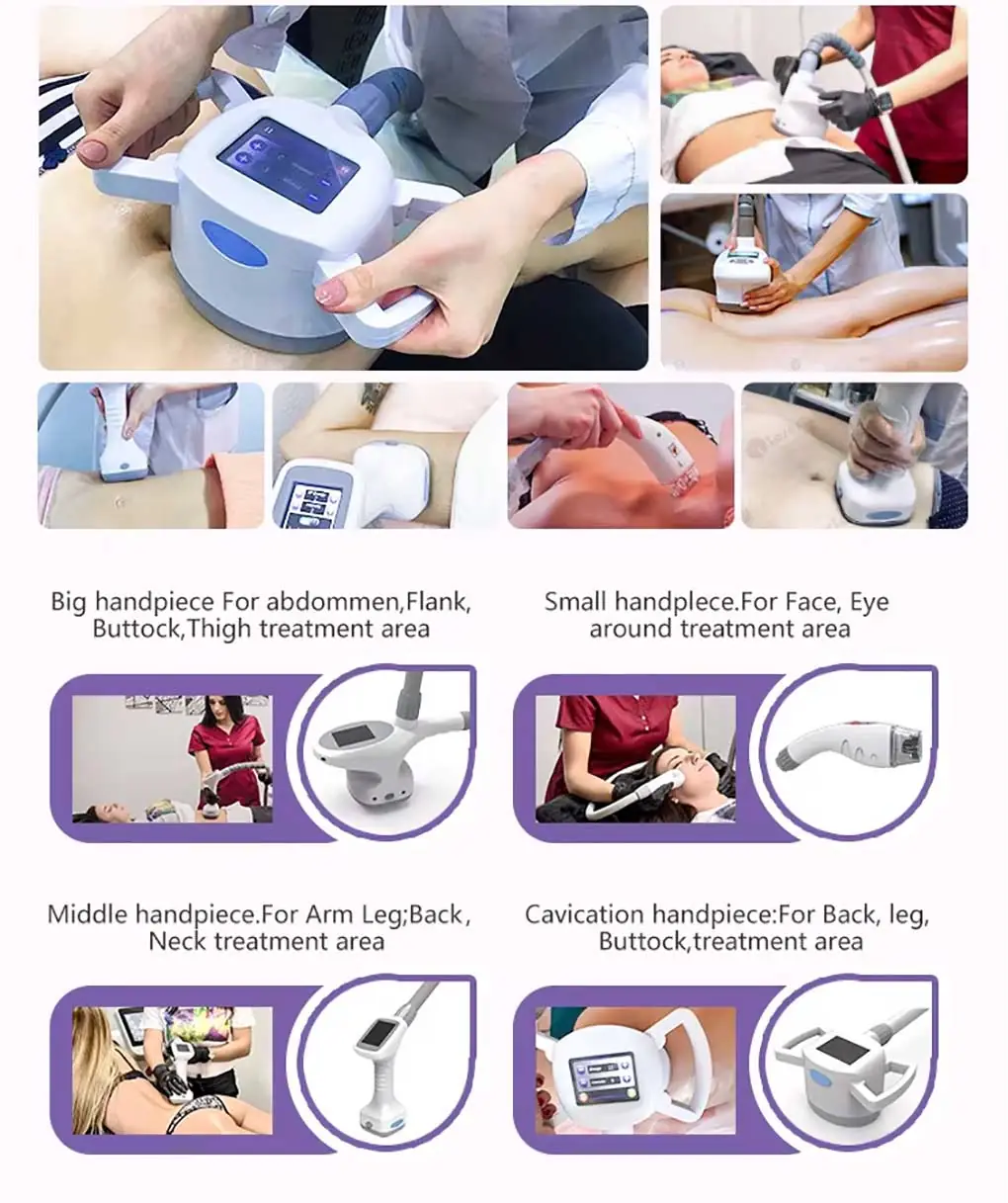 Big handpiece For abdommen,Flank, Buttock,Thigh treatment area

Small handplece.For Face, Eye around treatment area

Middle handpiece.For Arm Leg;Back, Neck treatment area

Cavication handpiece:For Back, leg, Buttock,treatment area