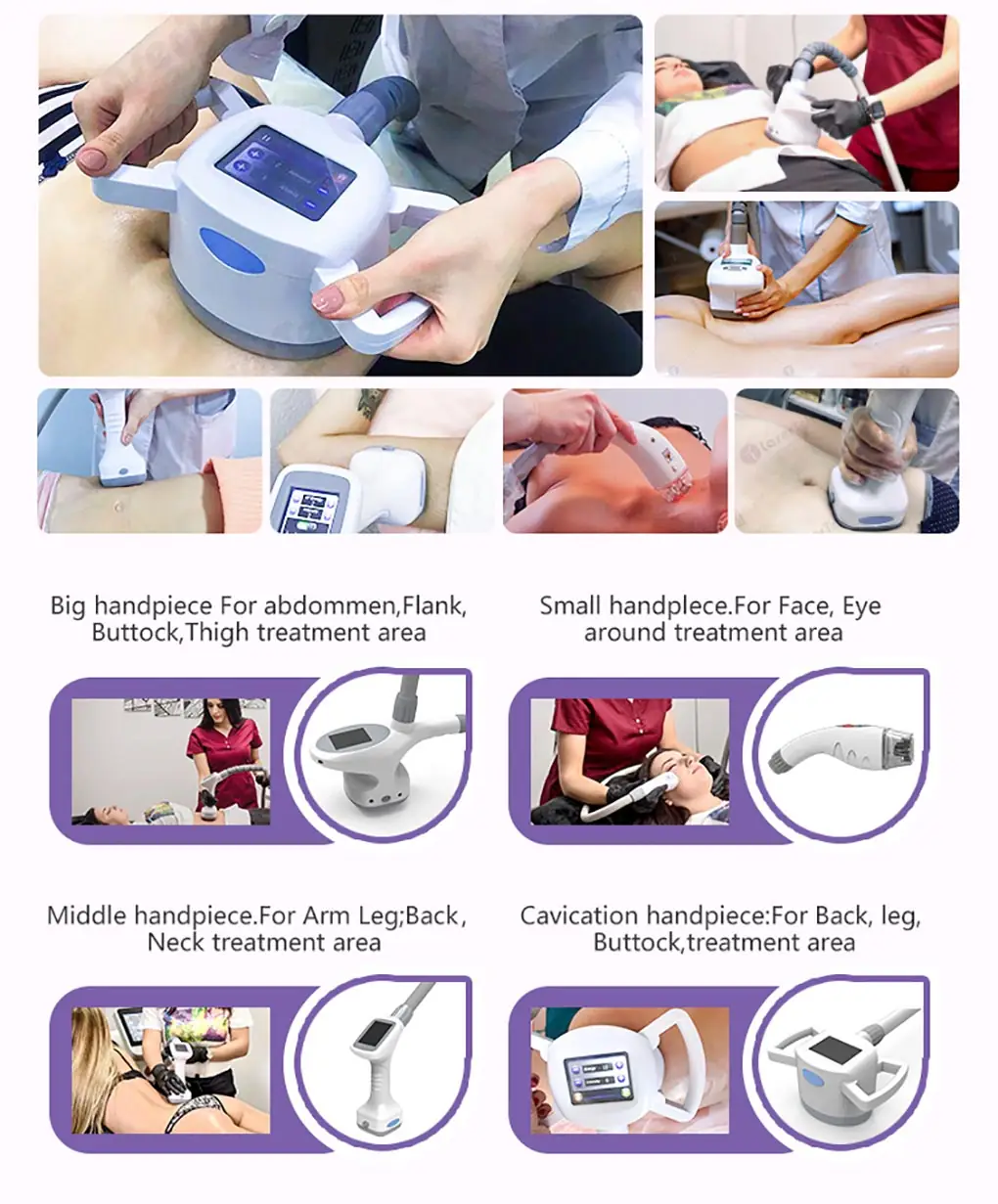 Big handpiece For abdommen,Flank, Buttock,Thigh treatment area

Small handplece.For Face, Eye around treatment area

Middle handpiece.For Arm Leg;Back, Neck treatment area

Cavication handpiece:For Back, leg, Buttock,treatment area